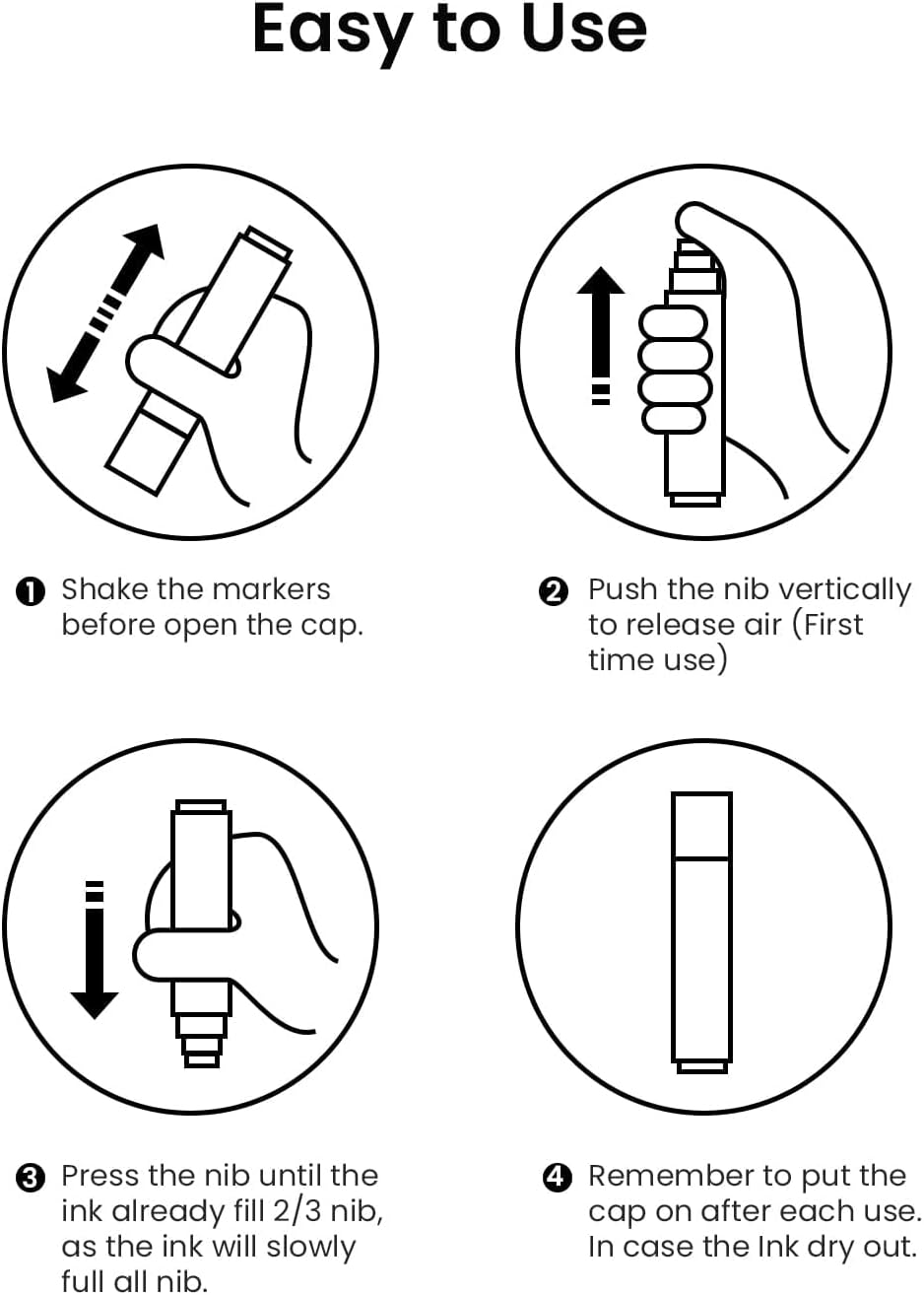 Easy to Use

❶ Shake the markers before open the cap.

❷ Push the nib vertically to release air (First time use)

❸ Press the nib until the ink already fill 2/3 nib, as the ink will slowly full all nib.

❹ Remember to put the cap on after each use. In case the Ink dry out.