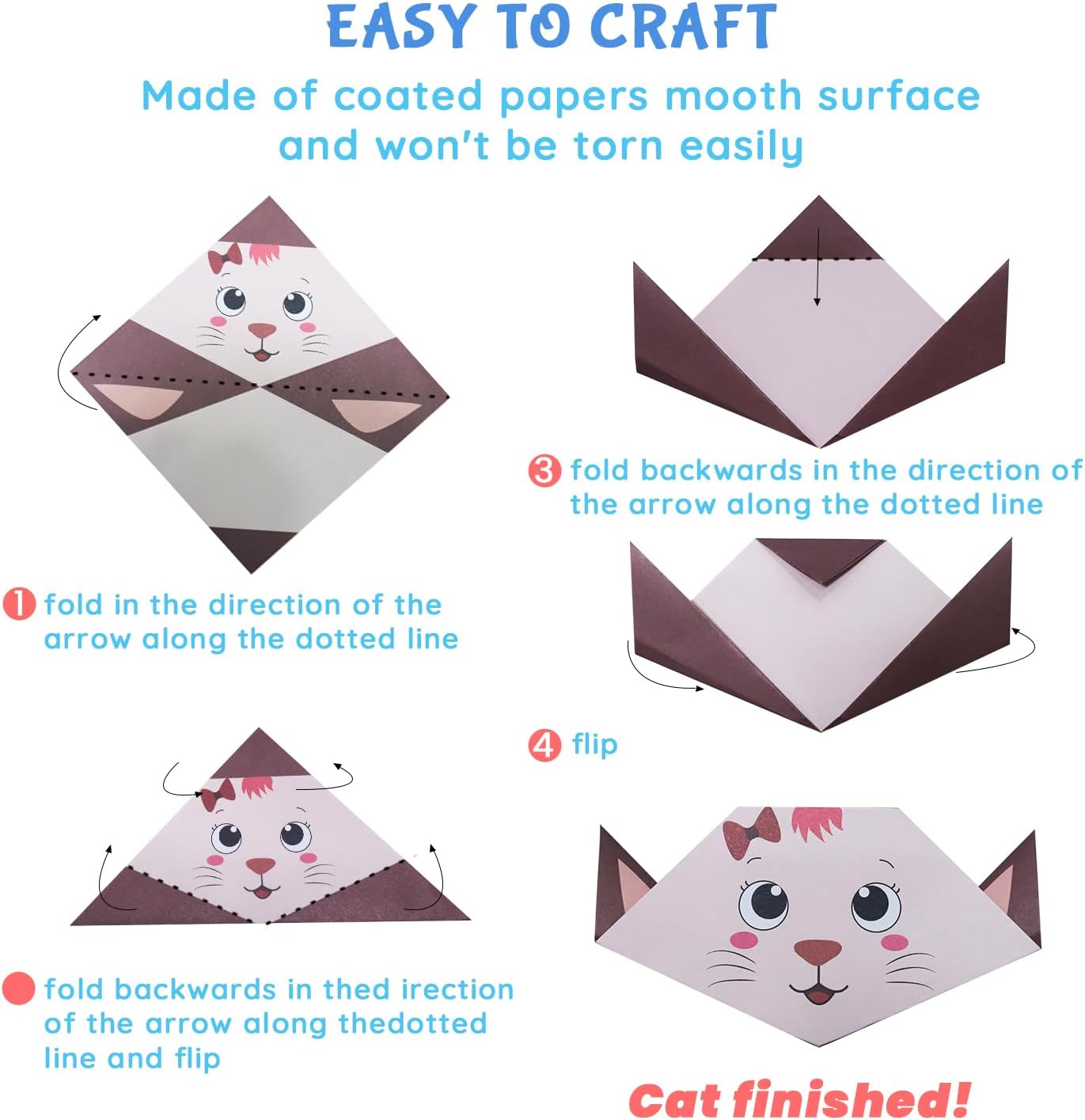 EASY TO CRAFT

Made of coated papers mooth surface and won't be torn easily

1 fold in the direction of the arrow along the dotted line

fold backwards in thed irection of the arrow along thedotted line and flip

3 fold backwards in the direction of the arrow along the dotted line

4 flip

Cat finished!