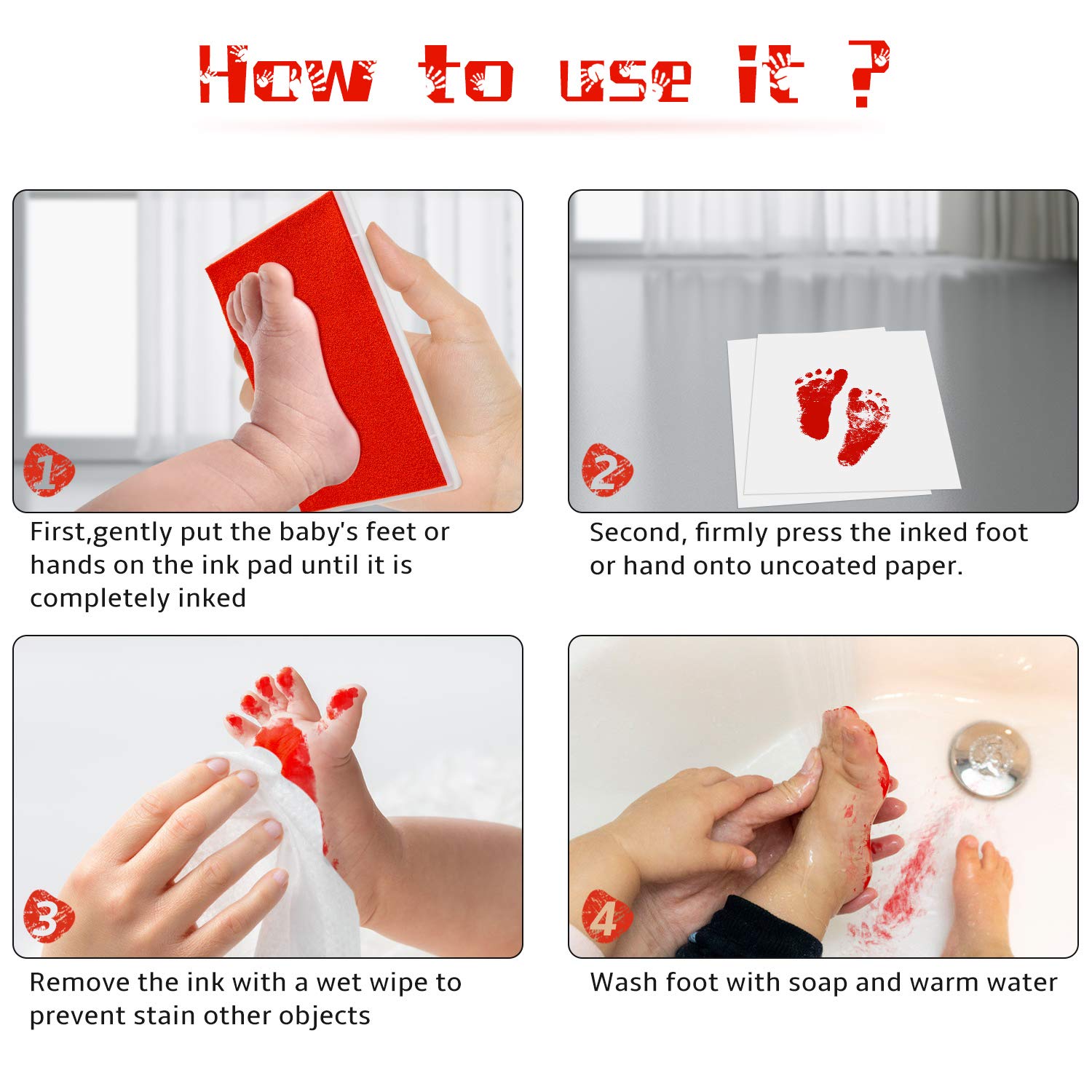 How to use it ?

1

First,gently put the baby's feet or hands on the ink pad until it is completely inked

2

Second, firmly press the inked foot or hand onto uncoated paper.

3

Remove the ink with a wet wipe to prevent stain other objects

4

Wash foot with soap and warm water