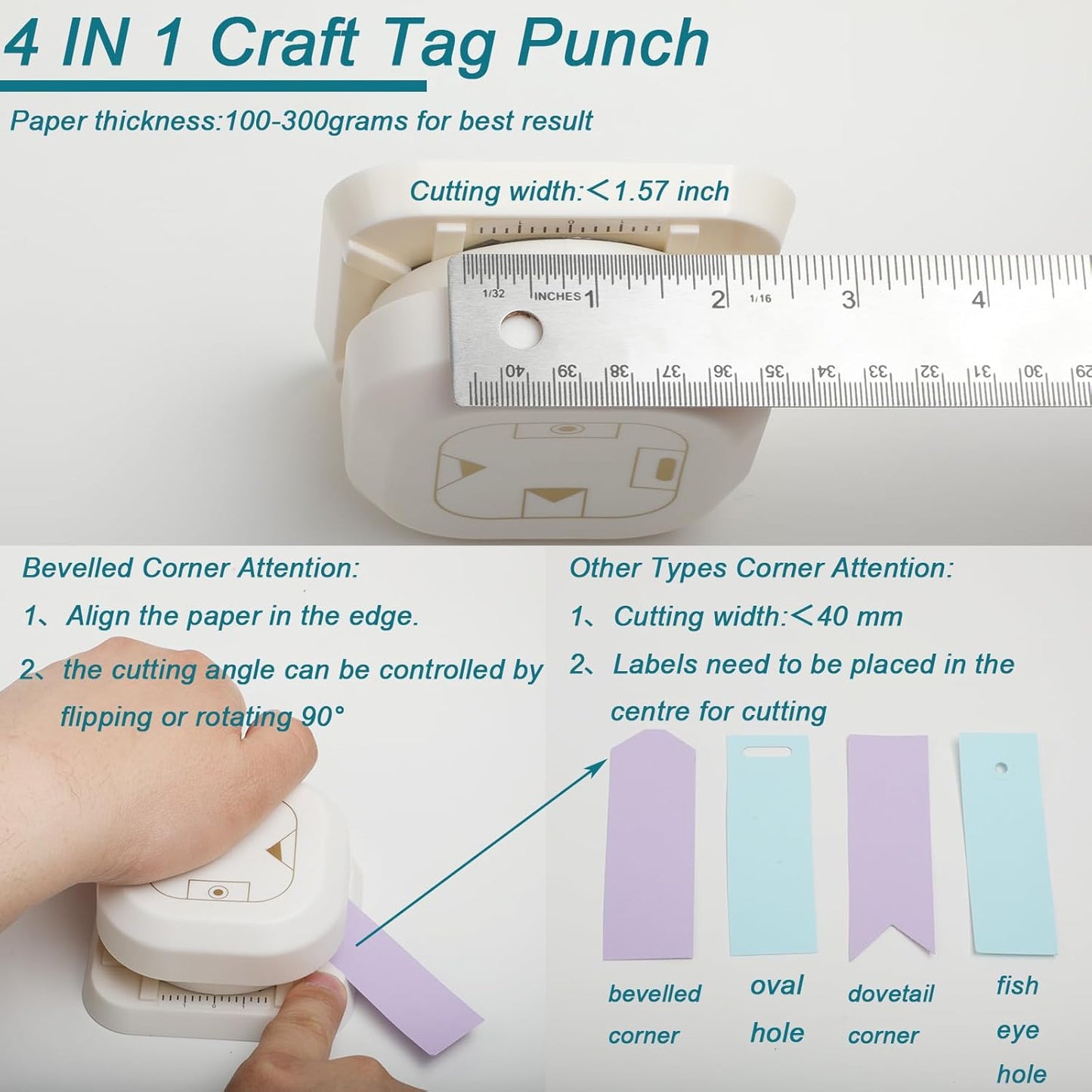 4 IN 1 Craft Tag Punch

Paper thickness:100-300grams for best result

Cutting width:<1.57 inch

1/32 INCHES 1 2 1/16 3 4

40 39 38 37 36 35 34 33 32 31 30 29

Bevelled Corner Attention:

1、Align the paper in the edge.

2、the cutting angle can be controlled by flipping or rotating 90°

Other Types Corner Attention:

1、Cutting width:<40 mm

2、Labels need to be placed in the centre for cutting

bevelled corner

oval hole

dovetail corner

fish eye hole