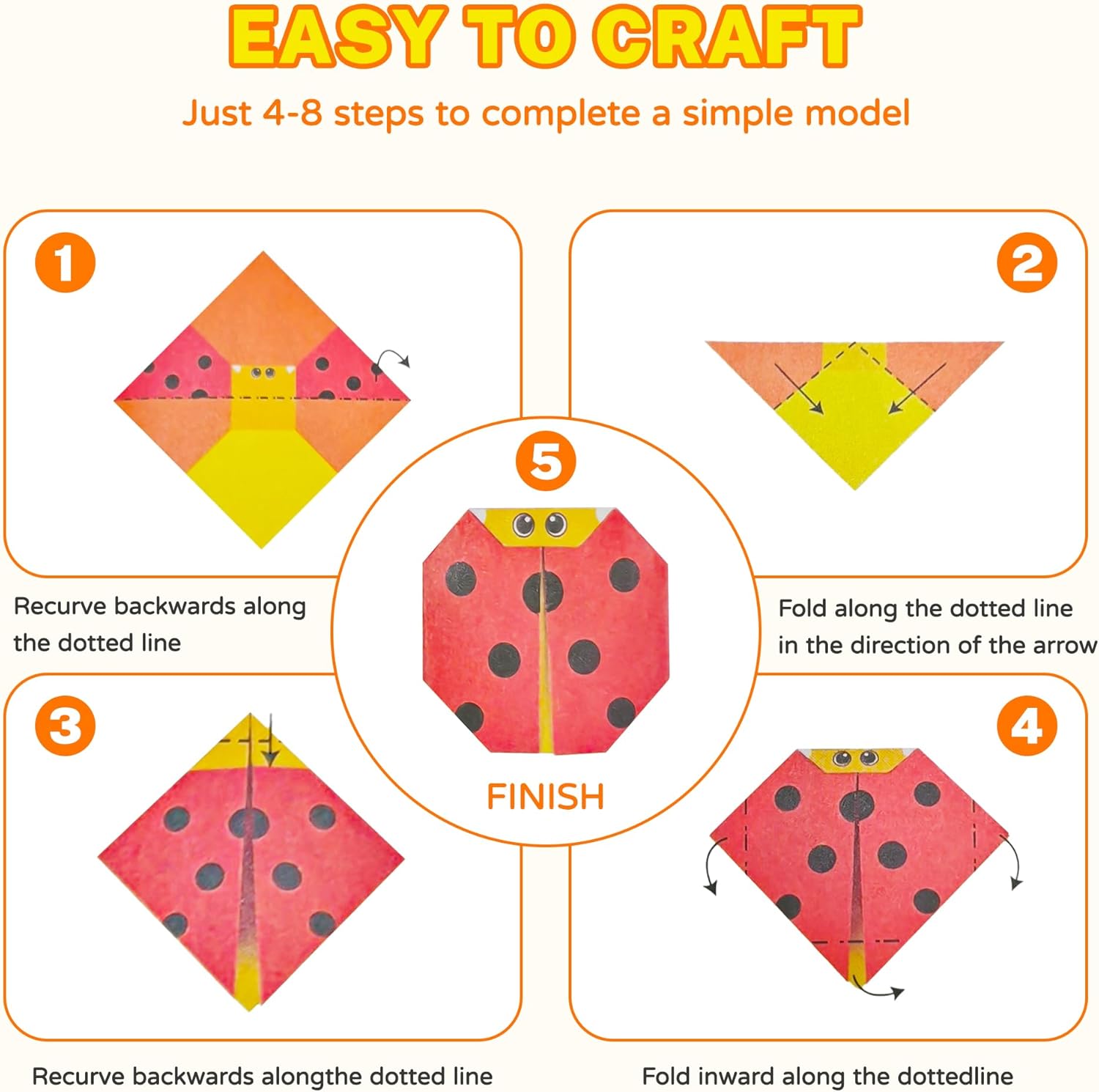 EASY TO CRAFT

Just 4-8 steps to complete a simple model

1

Recurve backwards along the dotted line

2

Fold along the dotted line in the direction of the arrow

5

FINISH

3

Recurve backwards alongthe dotted line

4

Fold inward along the dottedline