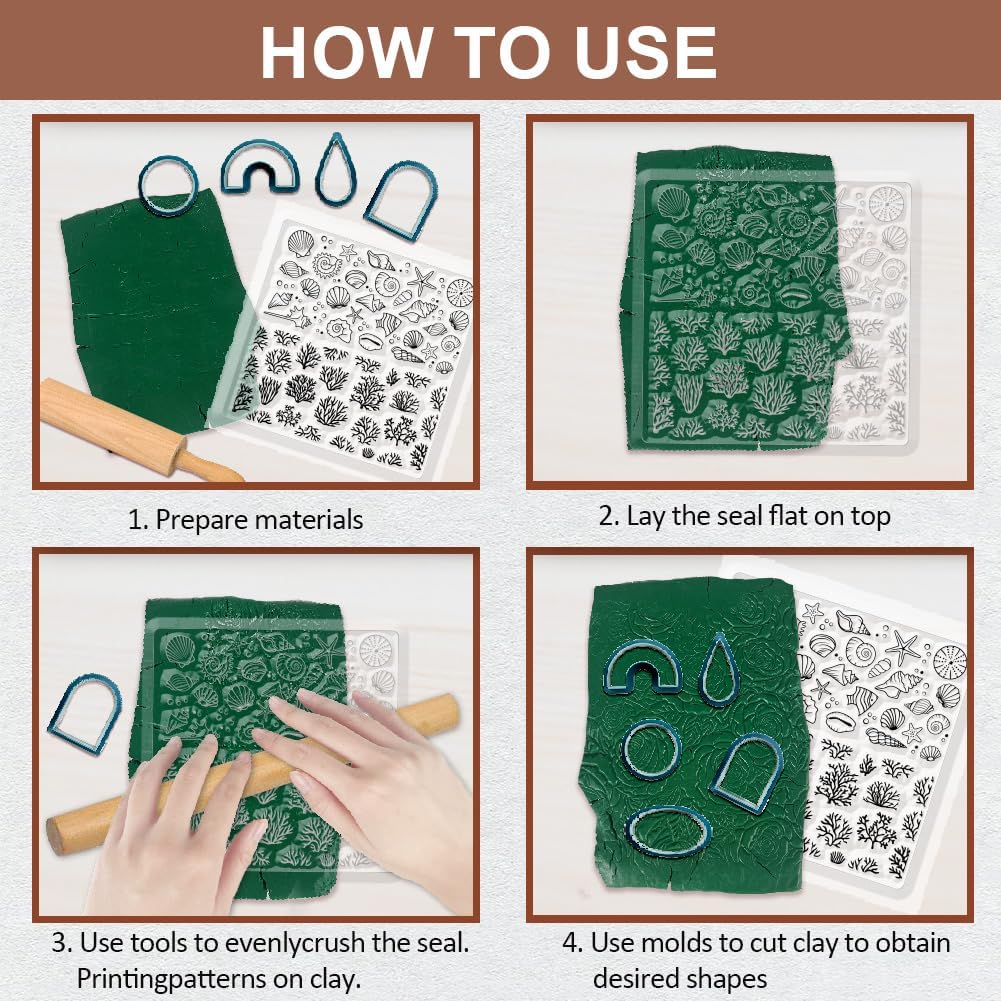 HOW TO USE

1. Prepare materials

2. Lay the seal flat on top

3. Use tools to evenlycrush the seal. Printingpatterns on clay.

4. Use molds to cut clay to obtain desired shapes