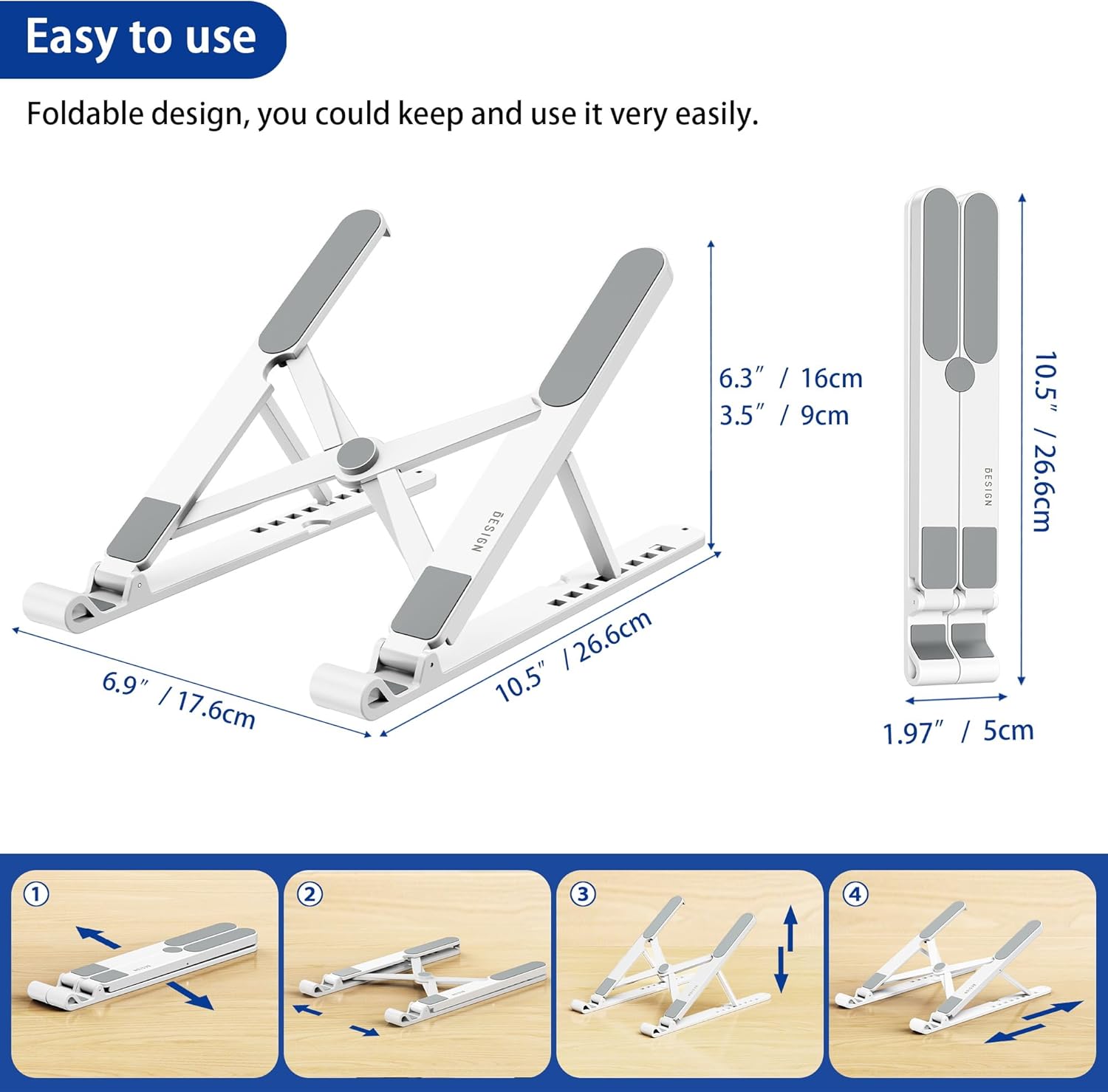 Easy to use

Foldable design, you could keep and use it very easily.

DESIGN

6.3″ / 16cm
3.5″ / 9cm

6.9″ / 17.6cm

10.5″ / 26.6cm

DESIGN

10.5″ / 26.6cm

1.97″ / 5cm

①

②

③

④