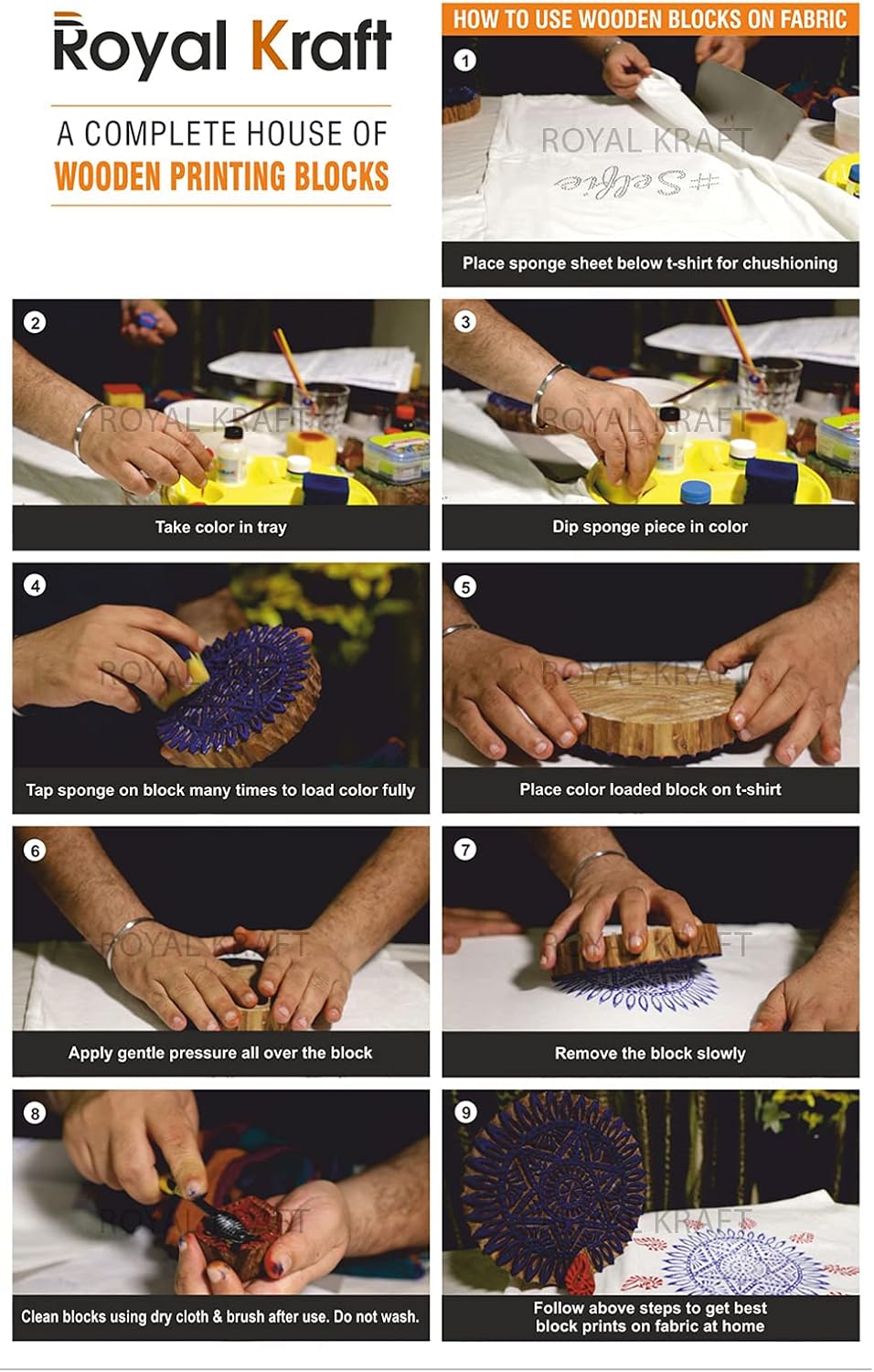 Royal Kraft

A COMPLETE HOUSE OF
WOODEN PRINTING BLOCKS

HOW TO USE WOODEN BLOCKS ON FABRIC

1
ROYAL KRAFT
#Selfie
Place sponge sheet below t-shirt for chushioning

2
ROYAL KRAFT
Take color in tray

3
ROYAL KRAFT
Dip sponge piece in color

4
ROYAL
Tap sponge on block many times to load color fully

5
ROYAL KRAFT
Place color loaded block on t-shirt

6
ROYAL KRAFT
Apply gentle pressure all over the block

7
ROYAL KRAFT
Remove the block slowly

8
ROYAL KRAFT
Clean blocks using dry cloth & brush after use. Do not wash.

9
KRAFT
Follow above steps to get best block prints on fabric at home