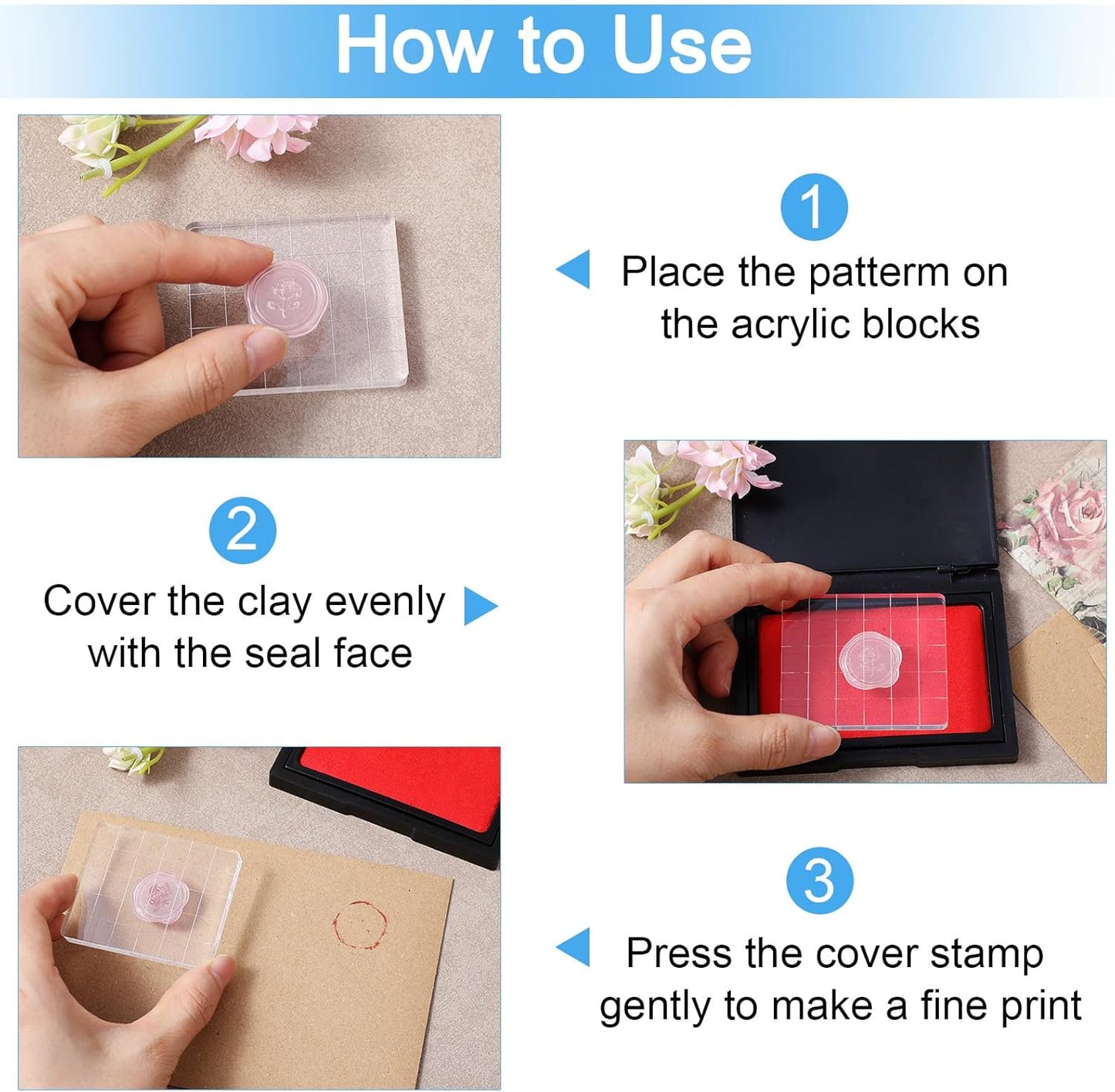 How to Use

1

Place the patterm on the acrylic blocks

2

Cover the clay evenly with the seal face

3

Press the cover stamp gently to make a fine print