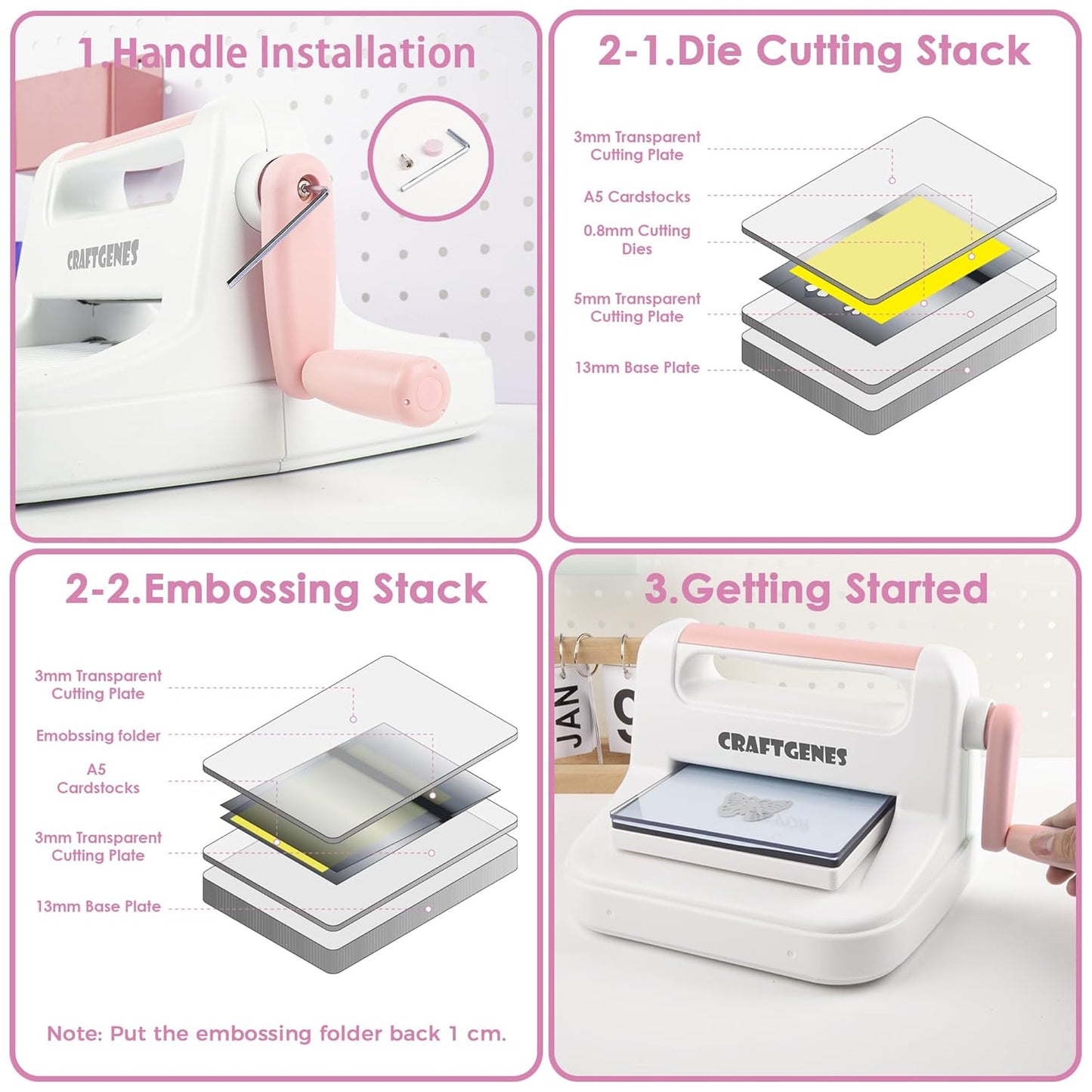 1.Handle Installation

CRAFTGENES

2-1.Die Cutting Stack

3mm Transparent Cutting Plate

A5 Cardstocks

0.8mm Cutting Dies

5mm Transparent Cutting Plate

13mm Base Plate

2-2.Embossing Stack

3mm Transparent Cutting Plate

Emobssing folder

A5 Cardstocks

3mm Transparent Cutting Plate

13mm Base Plate

Note: Put the embossing folder back 1 cm.

3.Getting Started

JAN

CRAFTGENES