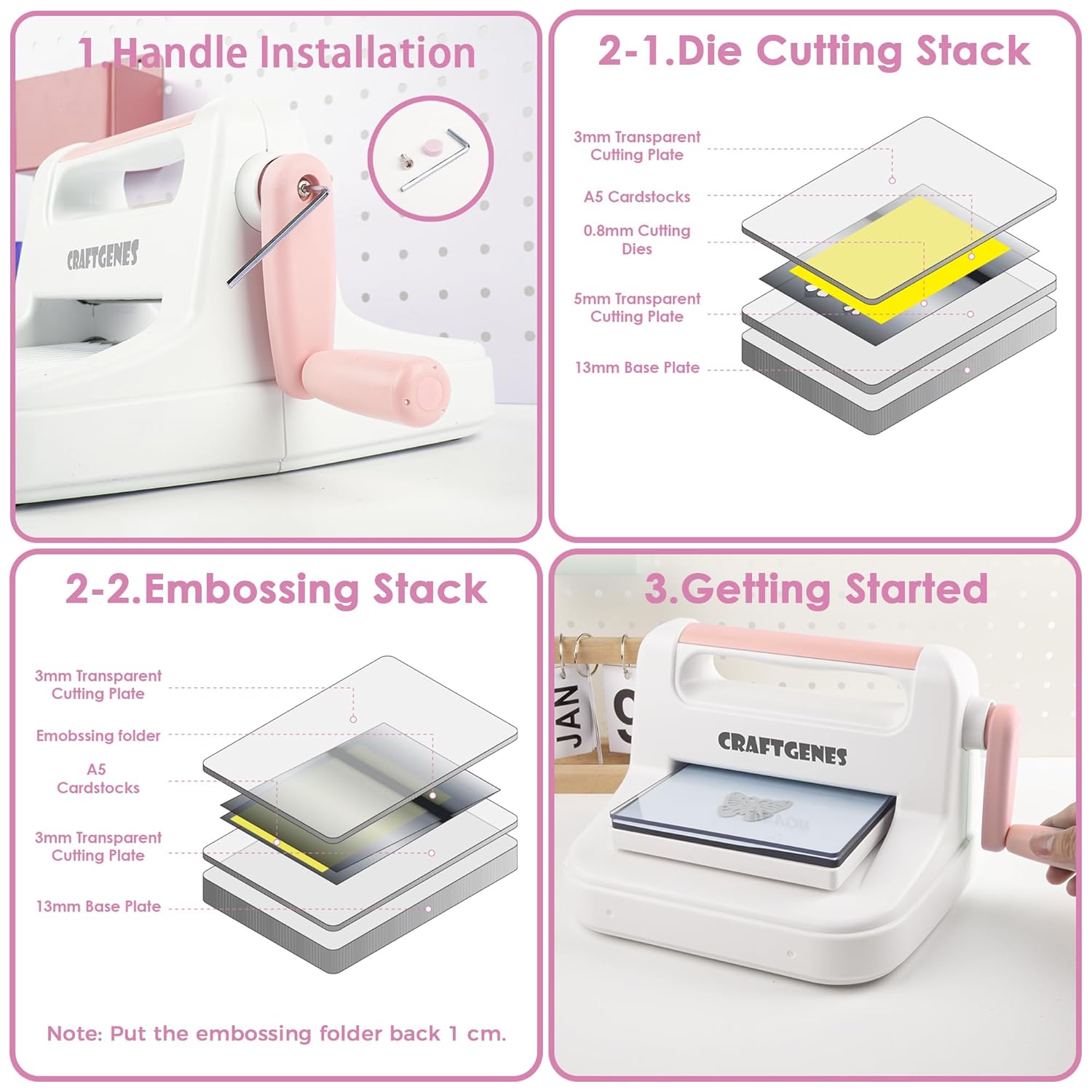 1.Handle Installation

CRAFTGENES

2-1.Die Cutting Stack

3mm Transparent Cutting Plate

A5 Cardstocks

0.8mm Cutting Dies

5mm Transparent Cutting Plate

13mm Base Plate

2-2.Embossing Stack

3mm Transparent Cutting Plate

Emobssing folder

A5 Cardstocks

3mm Transparent Cutting Plate

13mm Base Plate

Note: Put the embossing folder back 1 cm.

3.Getting Started

JAN

CRAFTGENES