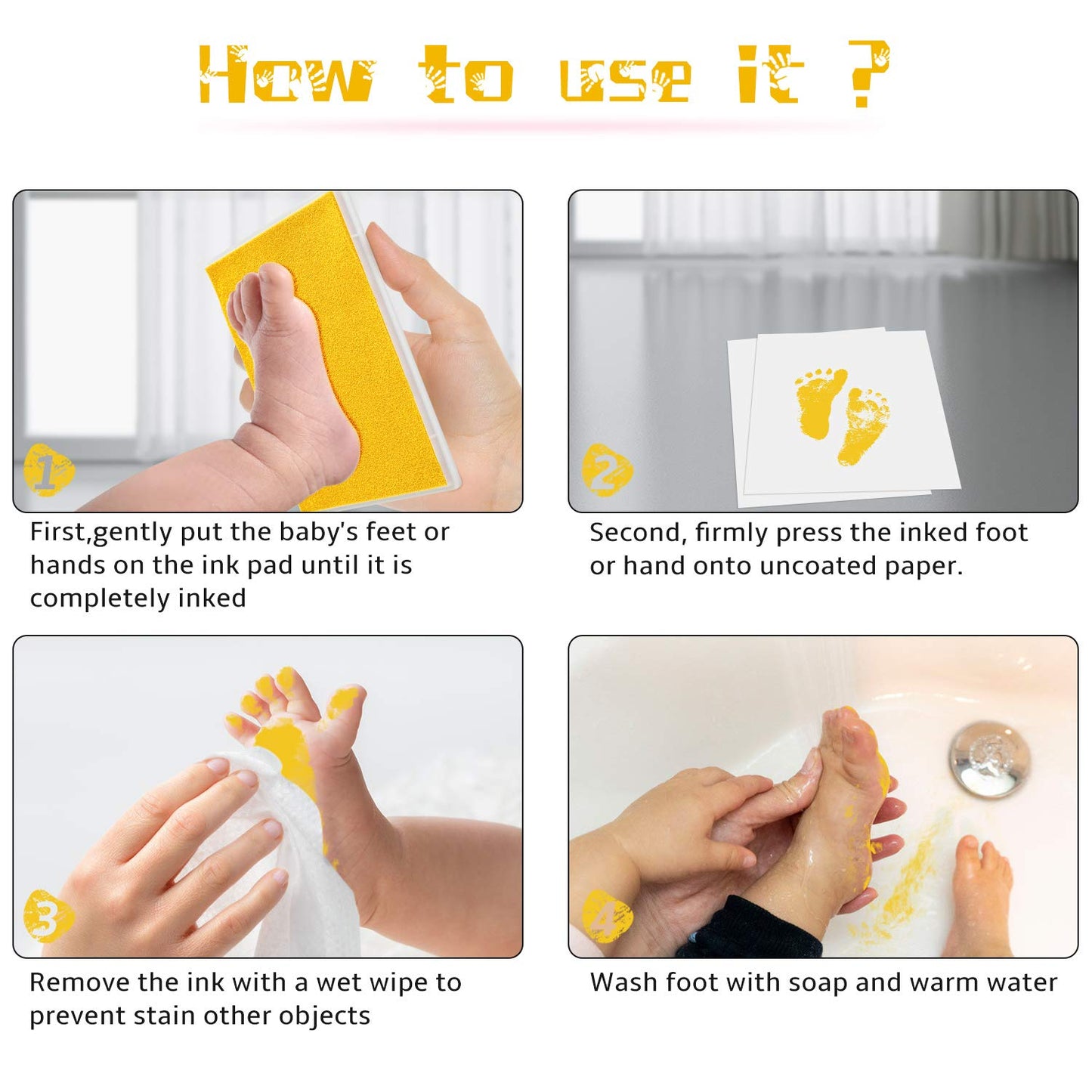 How to use it ?

1

First,gently put the baby's feet or hands on the ink pad until it is completely inked

2

Second, firmly press the inked foot or hand onto uncoated paper.

3

Remove the ink with a wet wipe to prevent stain other objects

4

Wash foot with soap and warm water