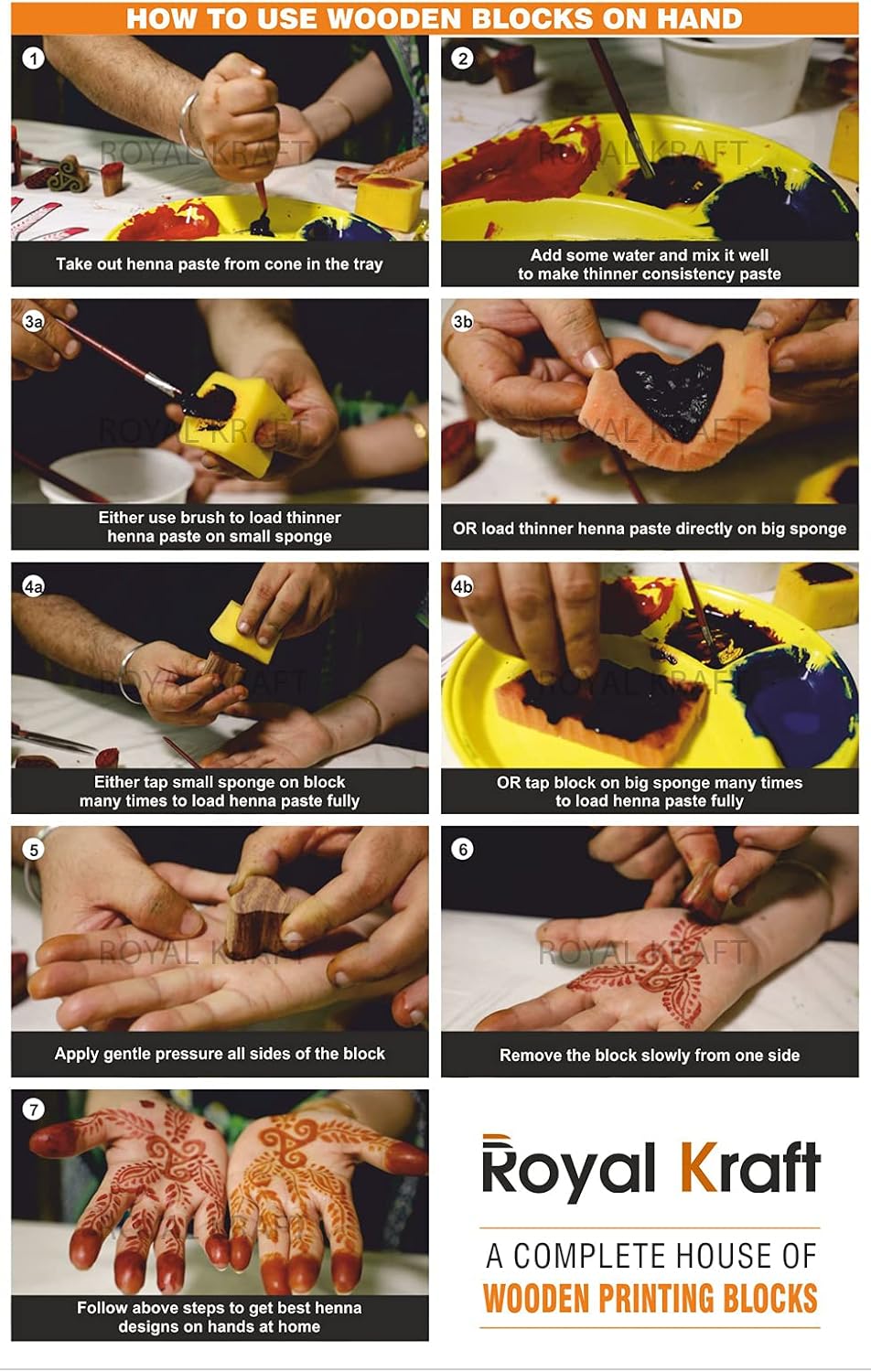 HOW TO USE WOODEN BLOCKS ON HAND

1
ROYAL KRAFT
Take out henna paste from cone in the tray

2
ROYAL KRAFT
Add some water and mix it well to make thinner consistency paste

3a
ROYAL KRAFT
Either use brush to load thinner henna paste on small sponge

3b
ROYAL KRAFT
OR load thinner henna paste directly on big sponge

4a
ROYAL KRAFT
Either tap small sponge on block many times to load henna paste fully

4b
ROYAL KRAFT
OR tap block on big sponge many times to load henna paste fully

5
ROYAL KRAFT
Apply gentle pressure all sides of the block

6
ROYAL KRAFT
Remove the block slowly from one side

7
Follow above steps to get best henna designs on hands at home

Royal Kraft
A COMPLETE HOUSE OF
WOODEN PRINTING BLOCKS