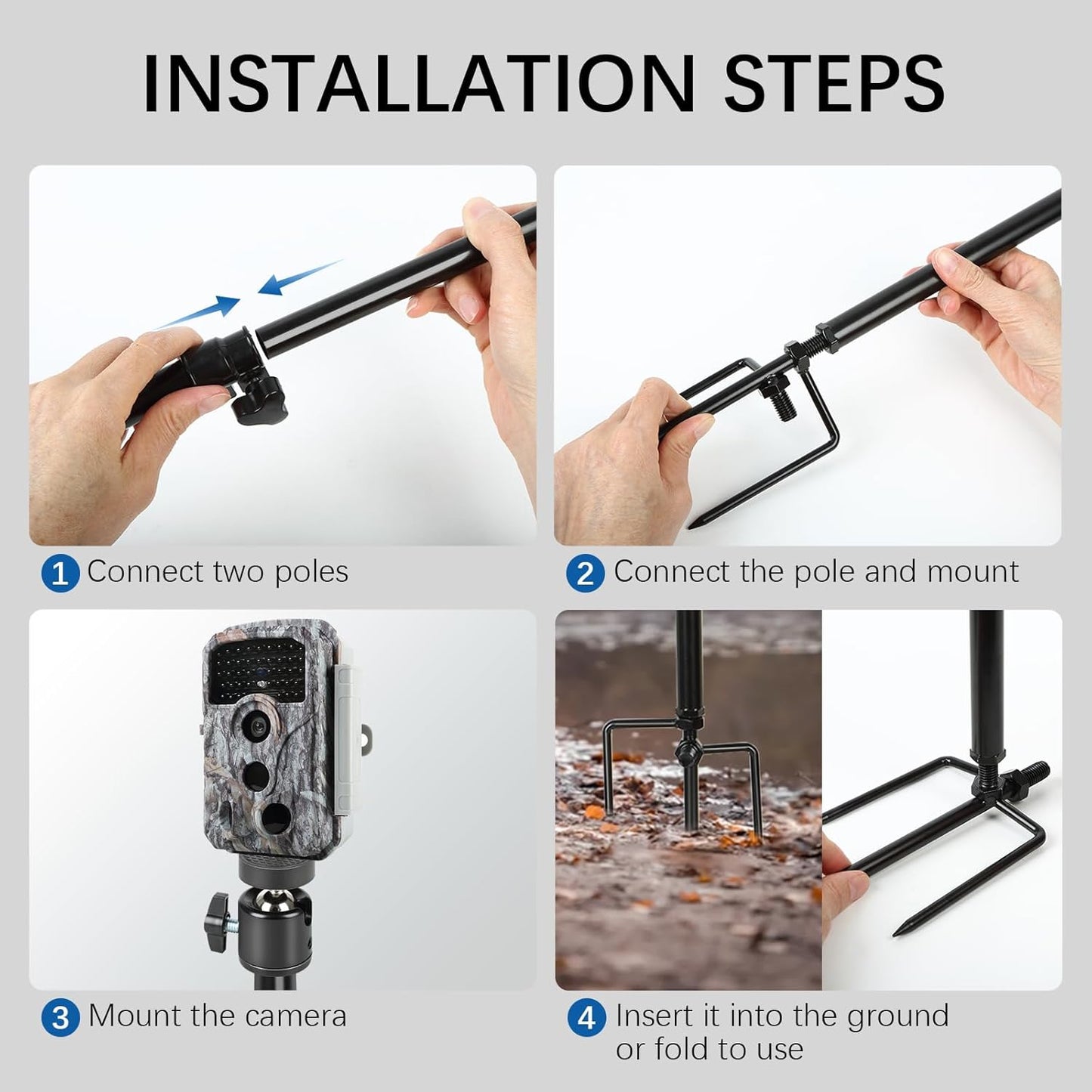 INSTALLATION STEPS

1 Connect two poles

2 Connect the pole and mount

3 Mount the camera

4 Insert it into the ground or fold to use