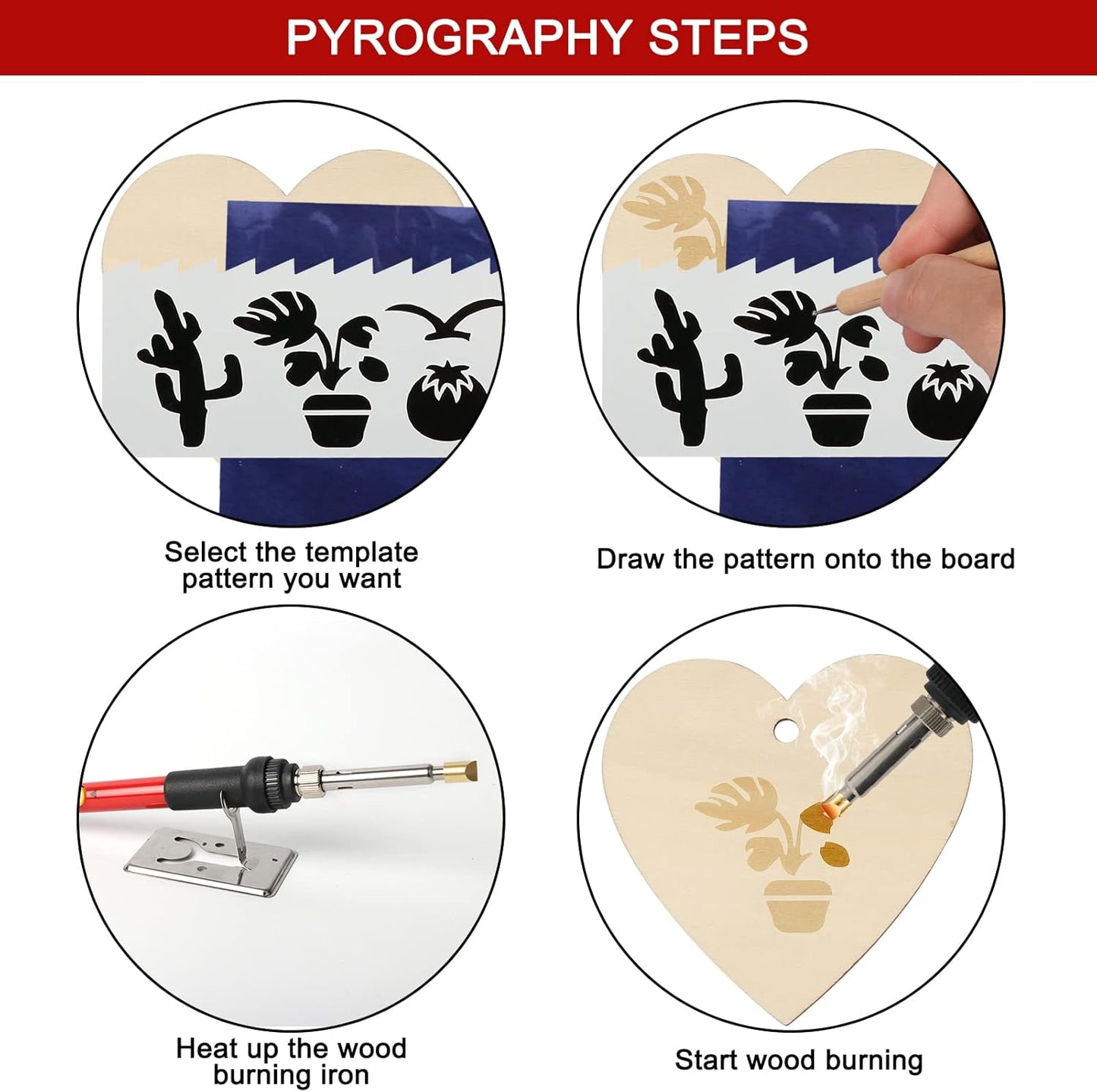 PYROGRAPHY STEPS

Select the template pattern you want

Draw the pattern onto the board

Heat up the wood burning iron

Start wood burning