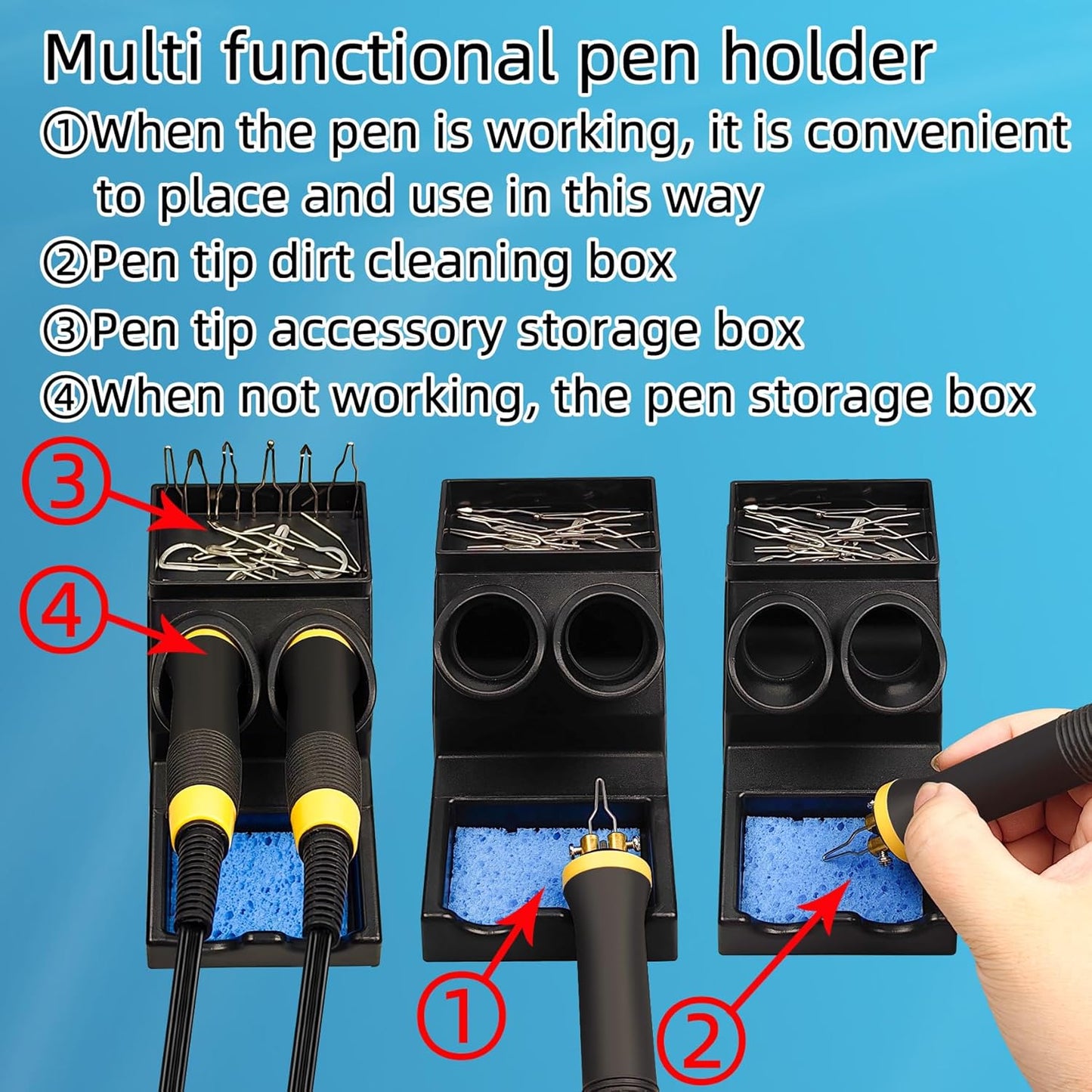 Multi functional pen holder

①When the pen is working, it is convenient to place and use in this way

②Pen tip dirt cleaning box

③Pen tip accessory storage box

④When not working, the pen storage box

③

④

①

②